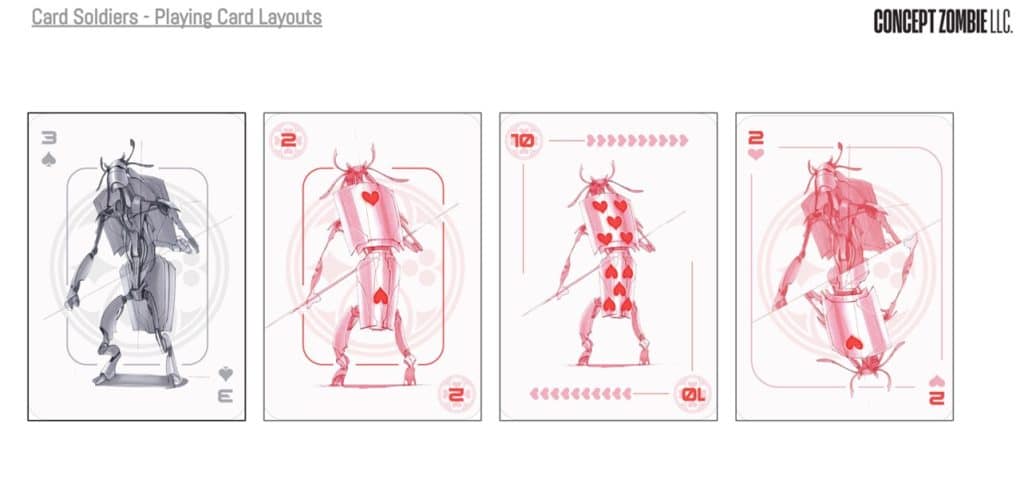 Card Soldiers - Playing Card Layouts

CONCEPT ZOMBIE LLC.

3

3

2

2

10

10

2

2